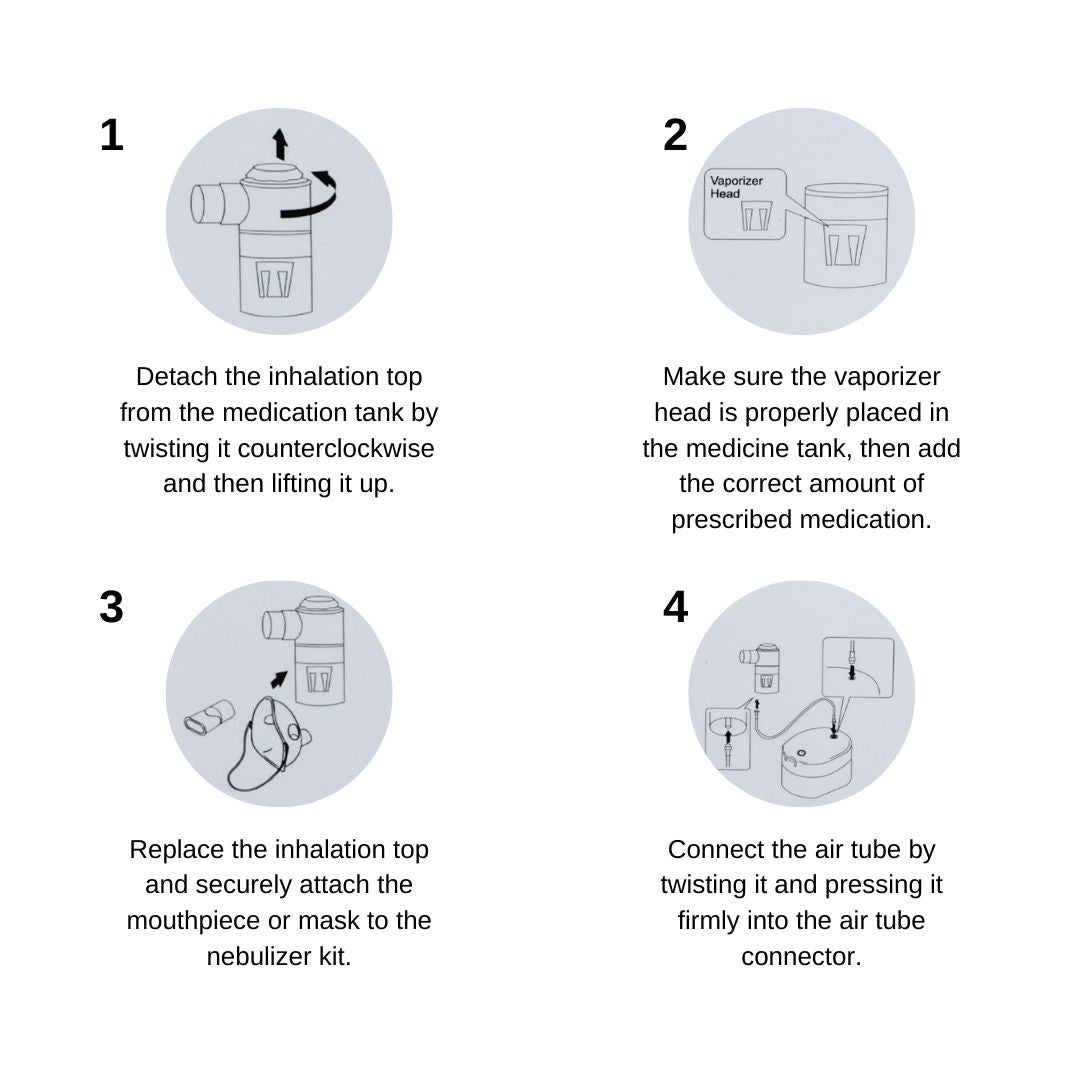 1

Detach the inhalation top from the medication tank by twisting it counterclockwise and then lifting it up.

2

Vaporizer Head

Make sure the vaporizer head is properly placed in the medicine tank, then add the correct amount of prescribed medication.

3

Replace the inhalation top and securely attach the mouthpiece or mask to the nebulizer kit.

4

Connect the air tube by twisting it and pressing it firmly into the air tube connector.